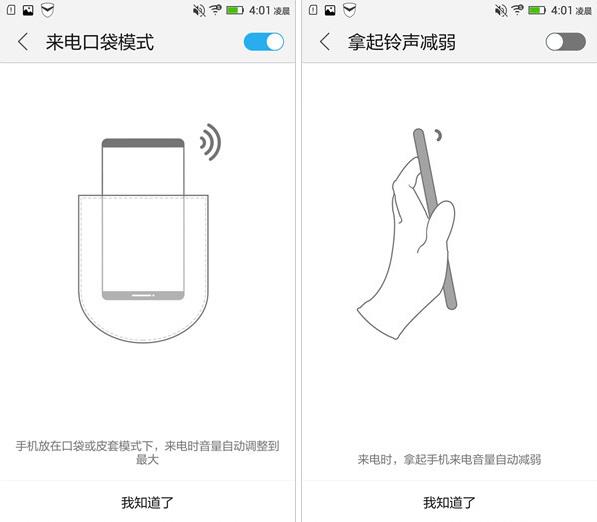 4:01 凌晨

来电口袋模式

手机放在口袋或皮套模式下，来电时音量自动调整到最大

我知道了

4:01 凌晨

拿起铃声减弱

来电时，拿起手机来电音量自动减弱

我知道了