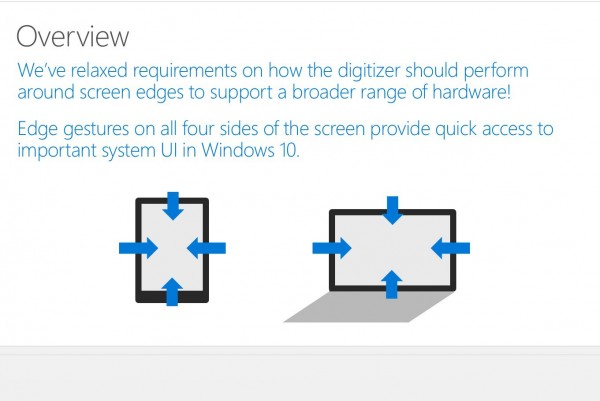 Overview

We've relaxed requirements on how the digitizer should perform around screen edges to support a broader range of hardware!

Edge gestures on all four sides of the screen provide quick access to important system UI in Windows 10.