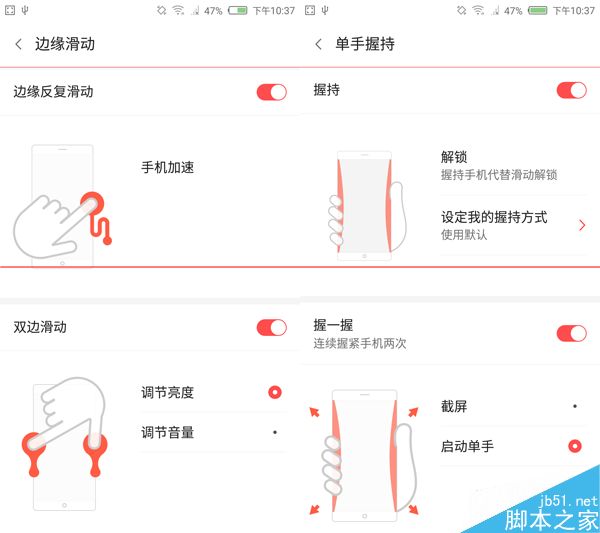 47% 下午10:37

边缘滑动

边缘反复滑动

手机加速

双边滑动

调节亮度

调节音量

47% 下午10:37

单手握持

握持

解锁
握持手机代替滑动解锁

设定我的握持方式
使用默认

握一握
连续握紧手机两次

截屏

启动单手

jb51.net
脚本之家